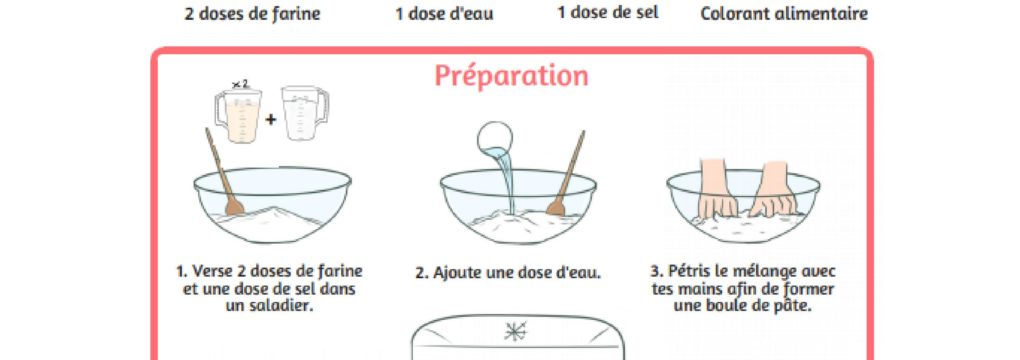 2 doses de farine

1 dose d'eau

1 dose de sel

Colorant alimentaire

Préparation

×2

+

1. Verse 2 doses de farine et une dose de sel dans un saladier.

2. Ajoute une dose d'eau.

3. Pétris le mélange avec tes mains afin de former une boule de pâte.